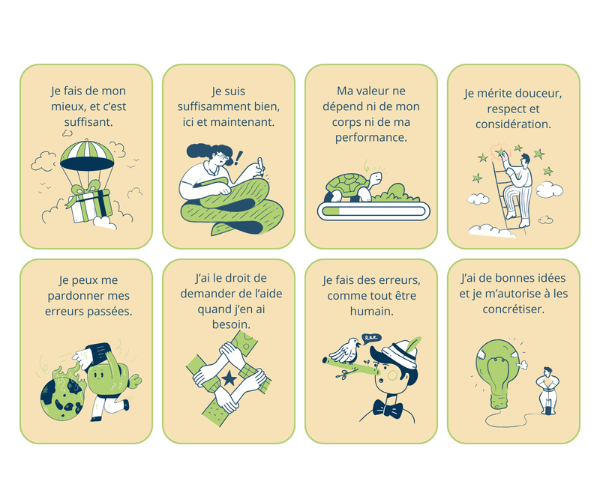 Je fais de mon mieux, et c'est suffisant.

Je suis suffisamment bien, ici et maintenant.

Ma valeur ne dépend ni de mon corps ni de ma performance.

Je mérite douceur, respect et considération.

Je peux me pardonner mes erreurs passées.

J'ai le droit de demander de l'aide quand j'en ai besoin.

Je fais des erreurs, comme tout être humain.

J'ai de bonnes idées et je m'autorise à les concrétiser.